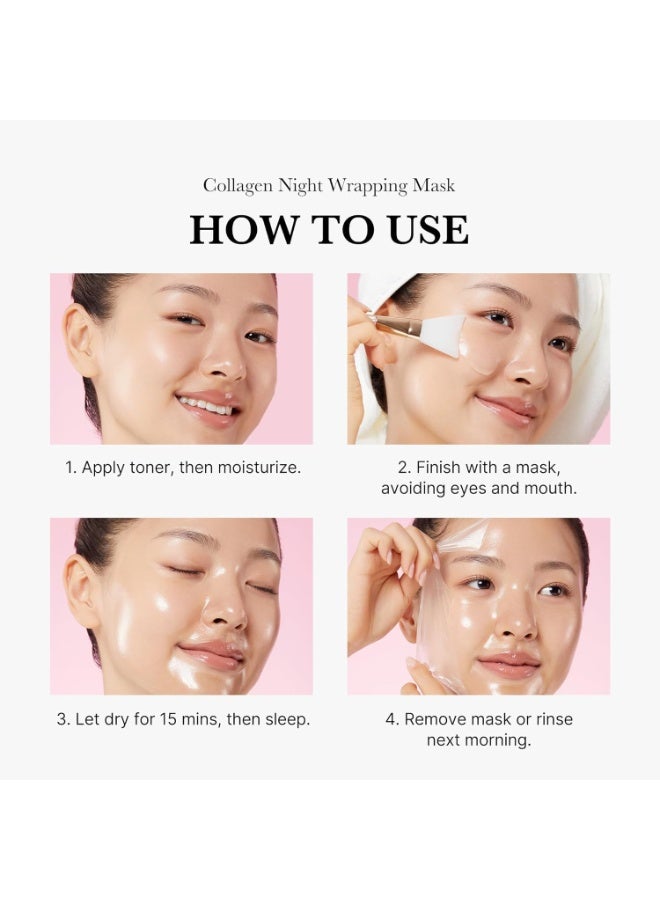 Collagen Night Wrapping Mask

HOW TO USE

1. Apply toner, then moisturize.

2. Finish with a mask, avoiding eyes and mouth.

3. Let dry for 15 mins, then sleep.

4. Remove mask or rinse next morning.